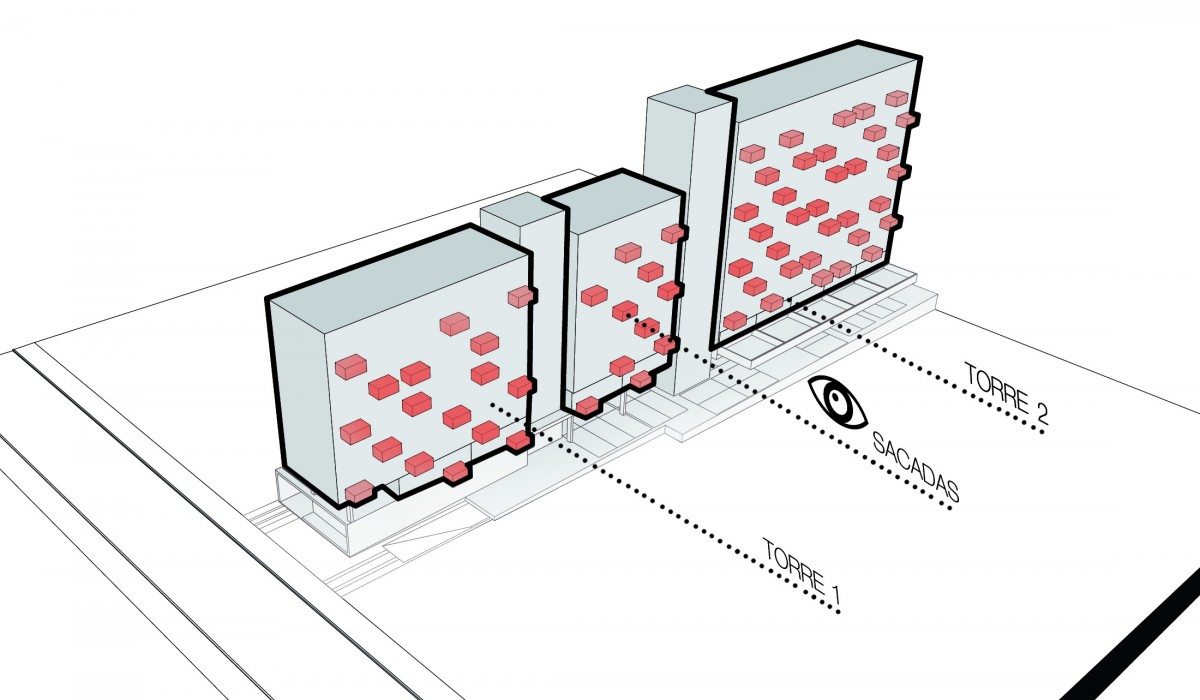 TORRE 2
SACADAS
TORRE 1